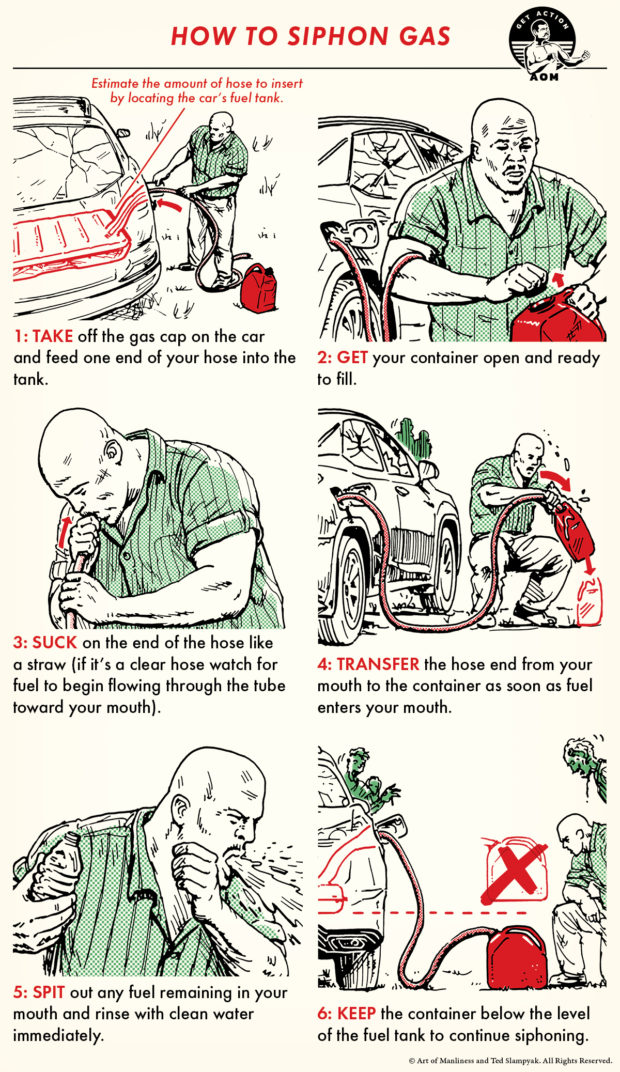 HOW TO SIPHON GAS

GET ACTION
AOM

Estimate the amount of hose to insert by locating the car's fuel tank.

1: TAKE off the gas cap on the car and feed one end of your hose into the tank.

2: GET your container open and ready to fill.

3: SUCK on the end of the hose like a straw (if it's a clear hose watch for fuel to begin flowing through the tube toward your mouth).

4: TRANSFER the hose end from your mouth to the container as soon as fuel enters your mouth.

5: SPIT out any fuel remaining in your mouth and rinse with clean water immediately.

6: KEEP the container below the level of the fuel tank to continue siphoning.

© Art of Manliness and Ted Slampyak. All Rights Reserved.